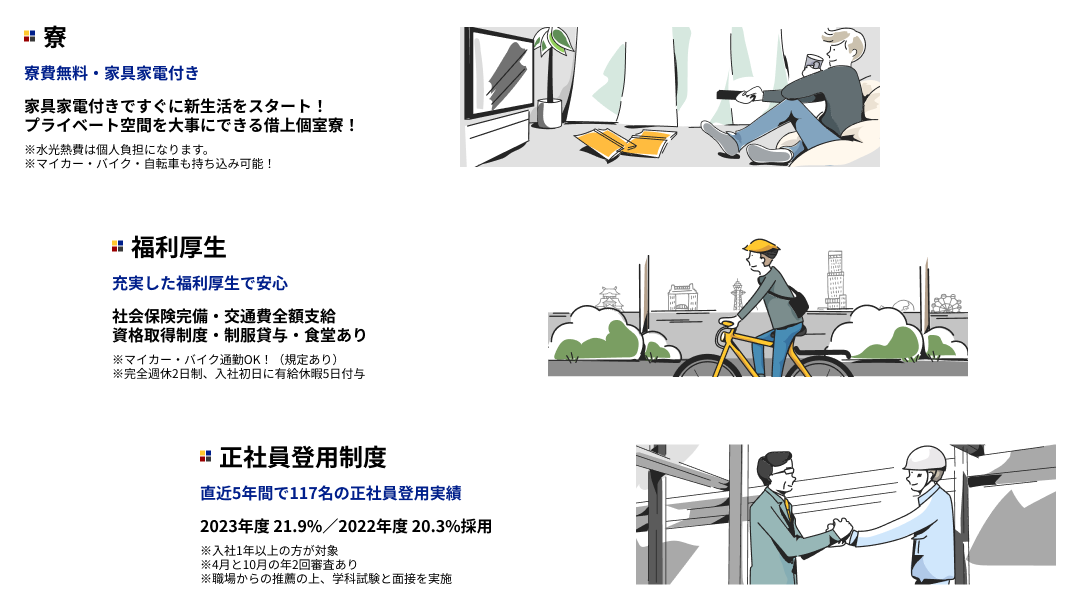 寮

寮費無料・家具家電付き

家具家電付きですぐに新生活をスタート！
プライベート空間を大事にできる借上個室寮！

※水光熱費は個人負担になります。
※マイカー・バイク・自転車も持ち込み可能！

福利厚生

充実した福利厚生で安心

社会保険完備・交通費全額支給
資格取得制度・制服貸与・食堂あり

※マイカー・バイク通勤OK！（規定あり）
※完全週休2日制、入社初日に有給休暇5日付与

正社員登用制度

直近5年間で117名の正社員登用実績

2023年度 21.9%／2022年度 20.3%採用

※入社1年以上の方が対象
※4月と10月の年2回審査あり
※職場からの推薦の上、学科試験と面接を実施